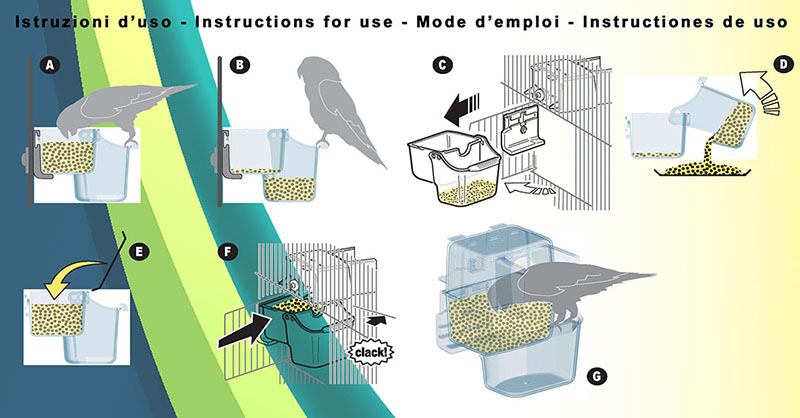 Istruzioni d'uso - Instructions for use - Mode d'emploi - Instructiones de uso

A

B

C

D

E

F

clack!

G